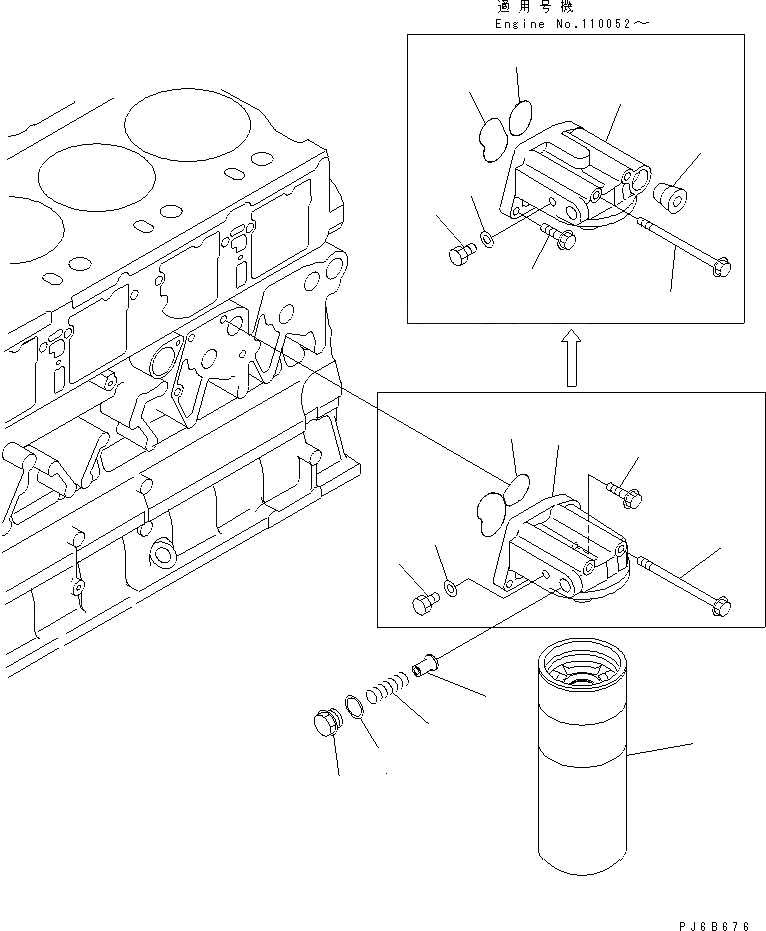 適用号機
Engine No.110052～

PJ6B676