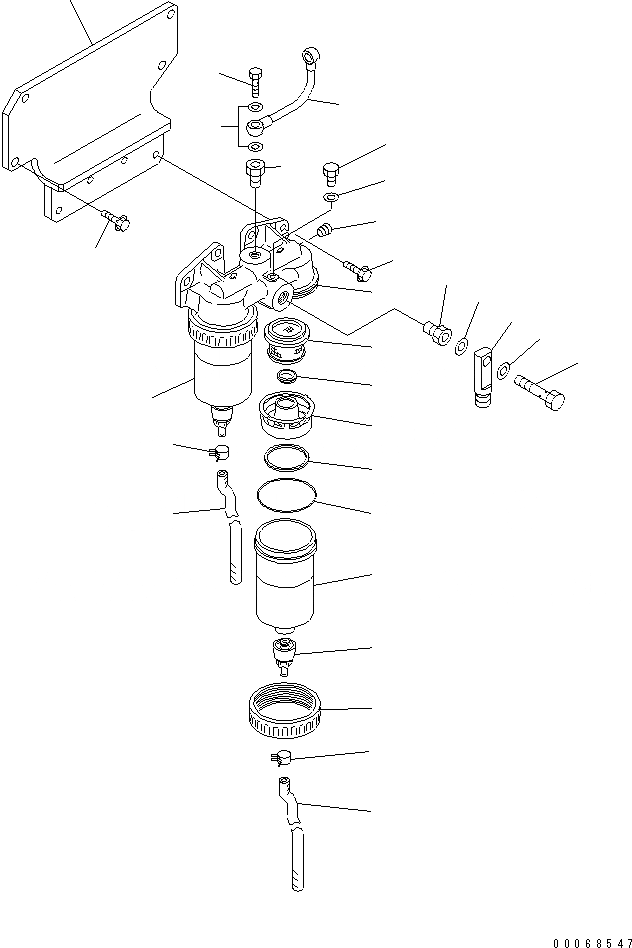 00068547