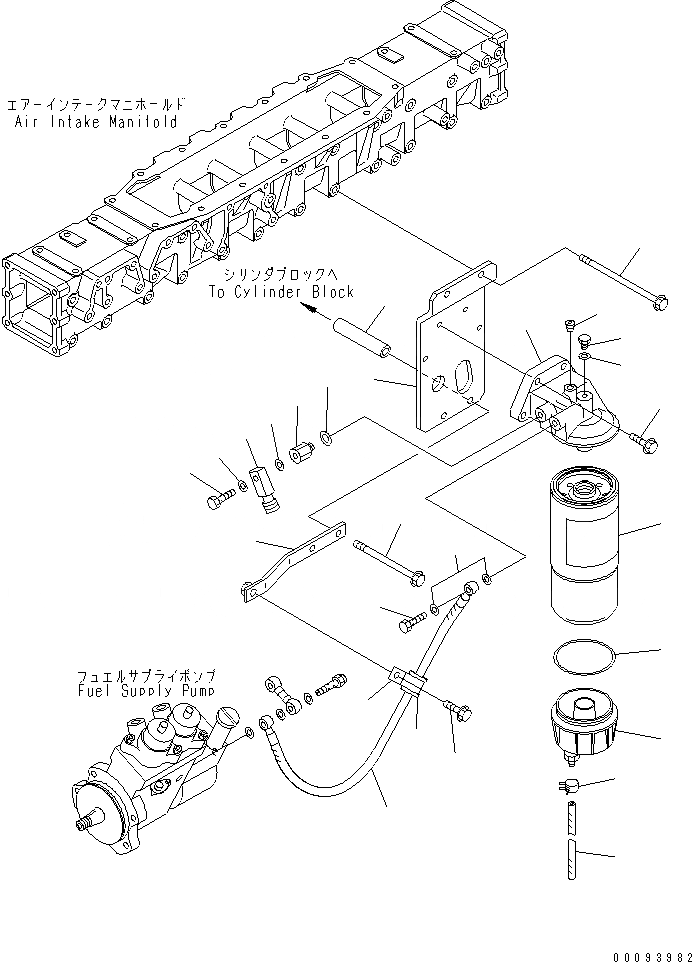 エアーインテークマニホールド
Air Intake Manifold

シリンダブロックへ
To Cylinder Block

フュエルサプライポンプ
Fuel Supply Pump

00093982