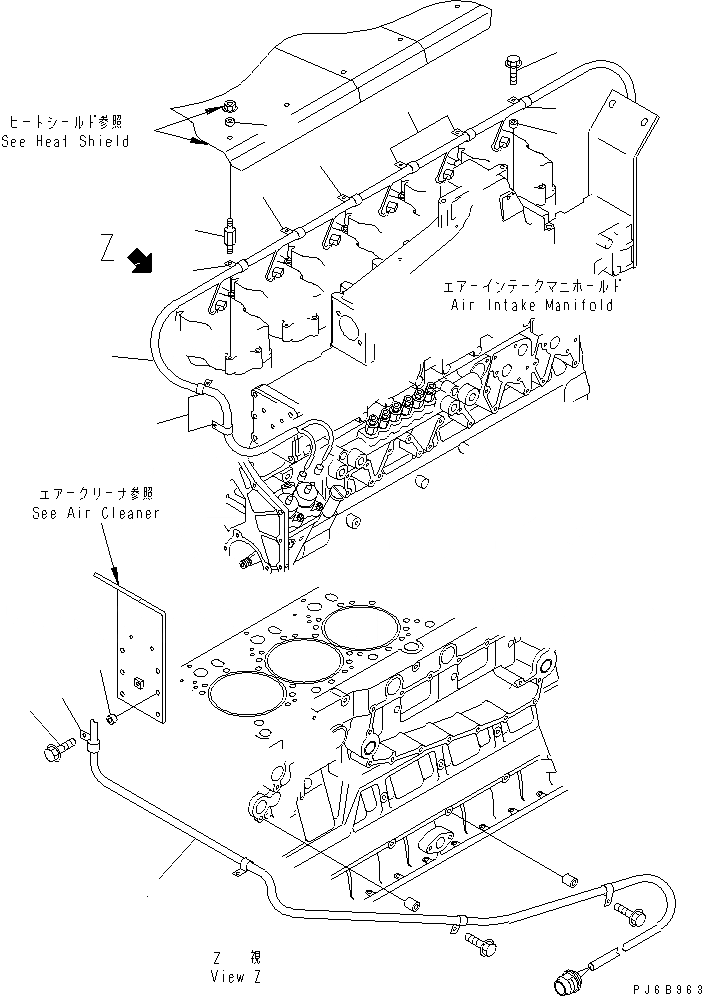 ヒートシールド参照
See Heat Shield

Z

エアーインテークマニホールド
Air Intake Manifold

エアークリーナ参照
See Air Cleaner

Z 視
View Z

PJ6B963