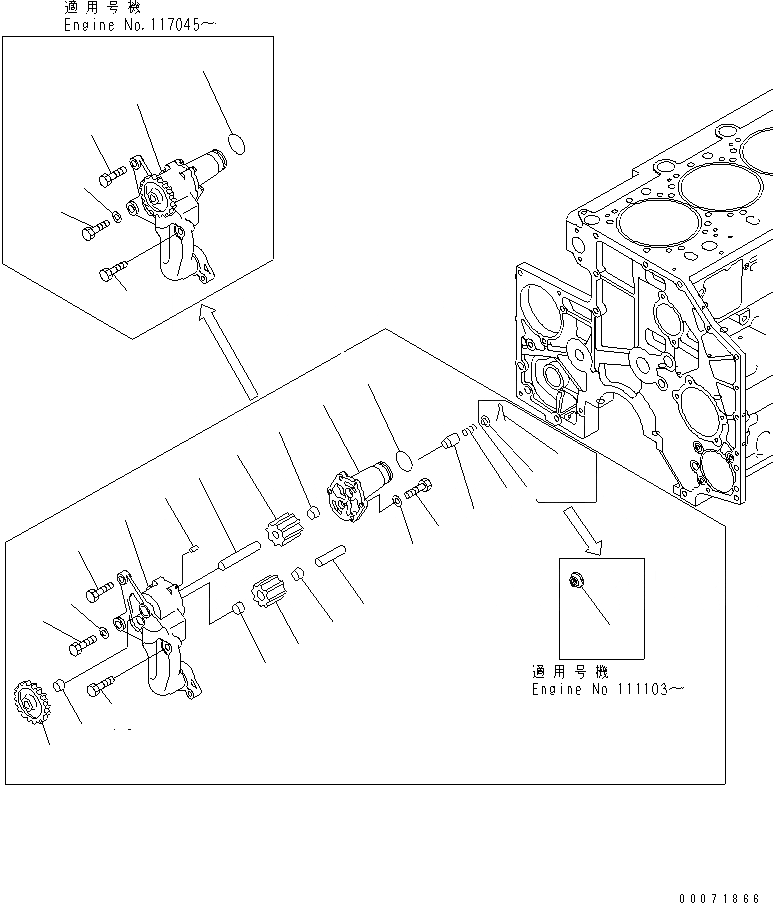 適用号機
Engine No.117045～

適用号機
Engine No 111103～

00071866