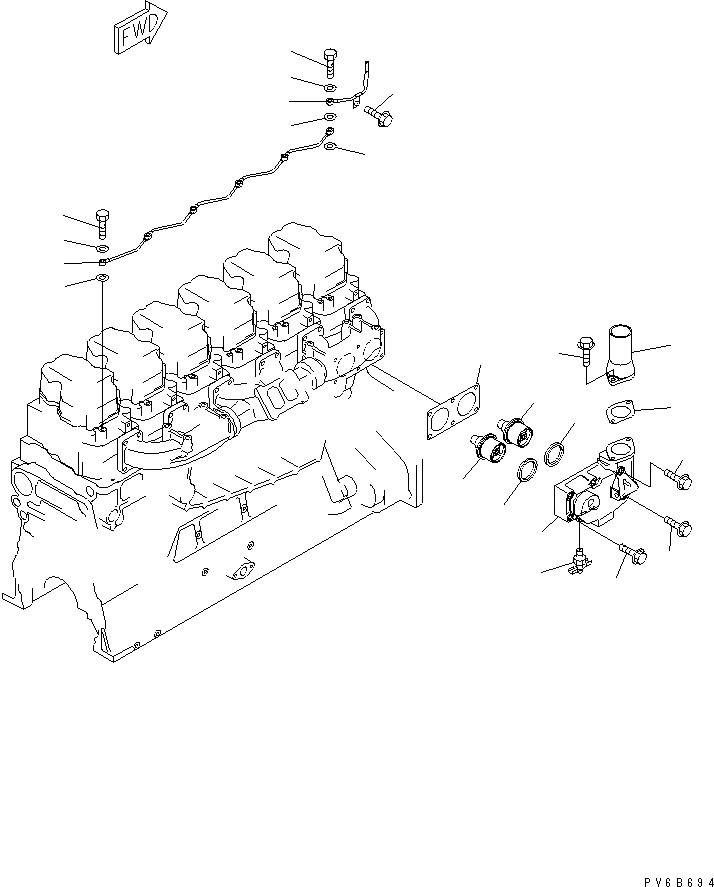 FWD

PV6B694