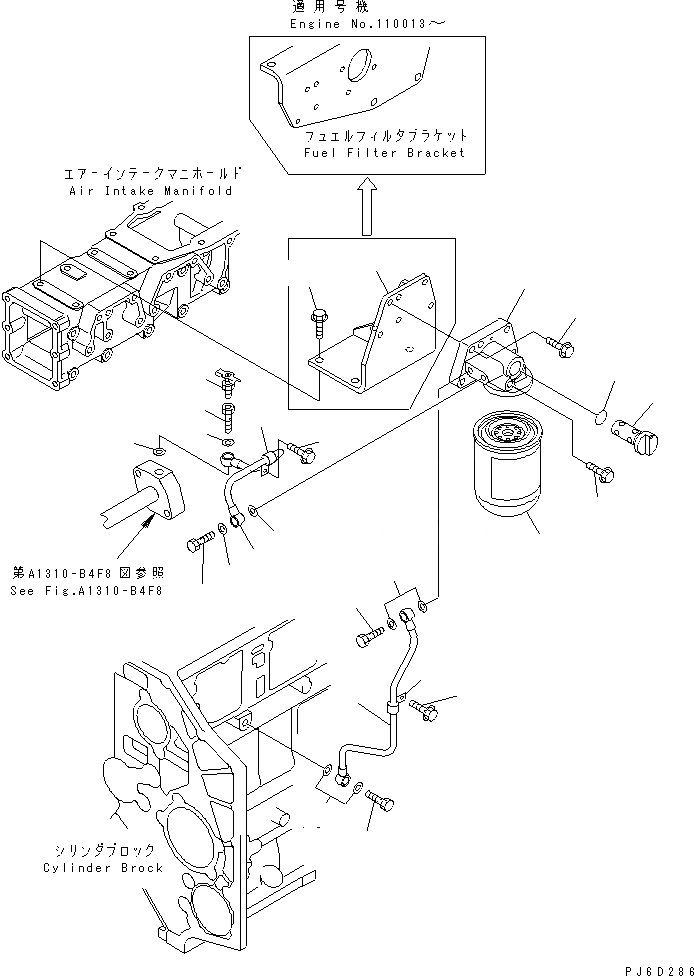 適用号機
Engine No.110013～

フュエルフィルタブラケット
Fuel Filter Bracket

エアーインテークマニホールド
Air Intake Manifold

第A1310-B4F8図参照
See Fig.A1310-B4F8

シリンダブロック
Cylinder Brock

PJ6D286