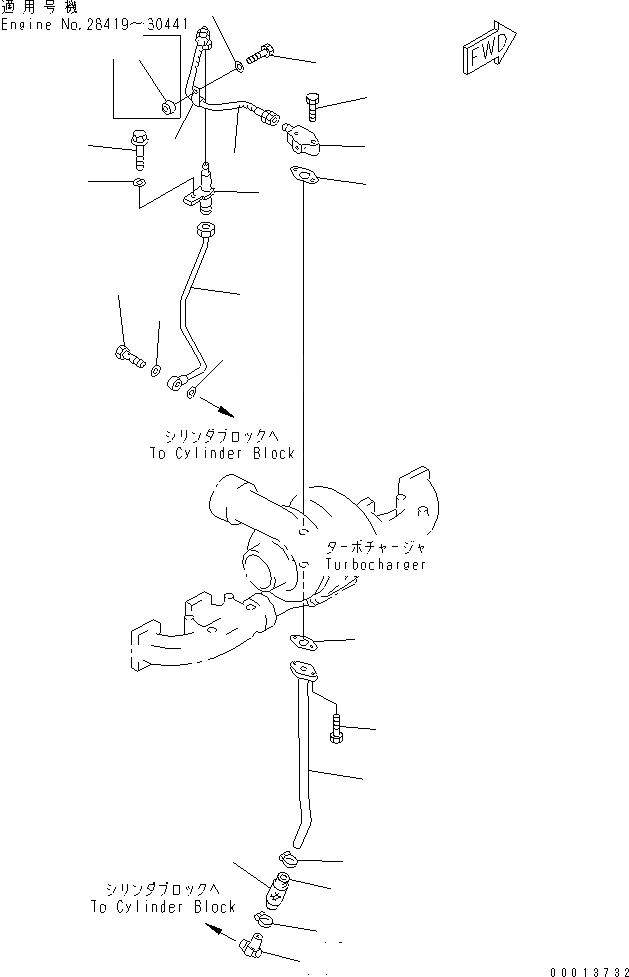 適用号機
Engine No.26419～30441

FWD

シリンダブロックへ
To Cylinder Block

ターボチャージャ
Turbocharger

シリンダブロックへ
To Cylinder Block

00013732