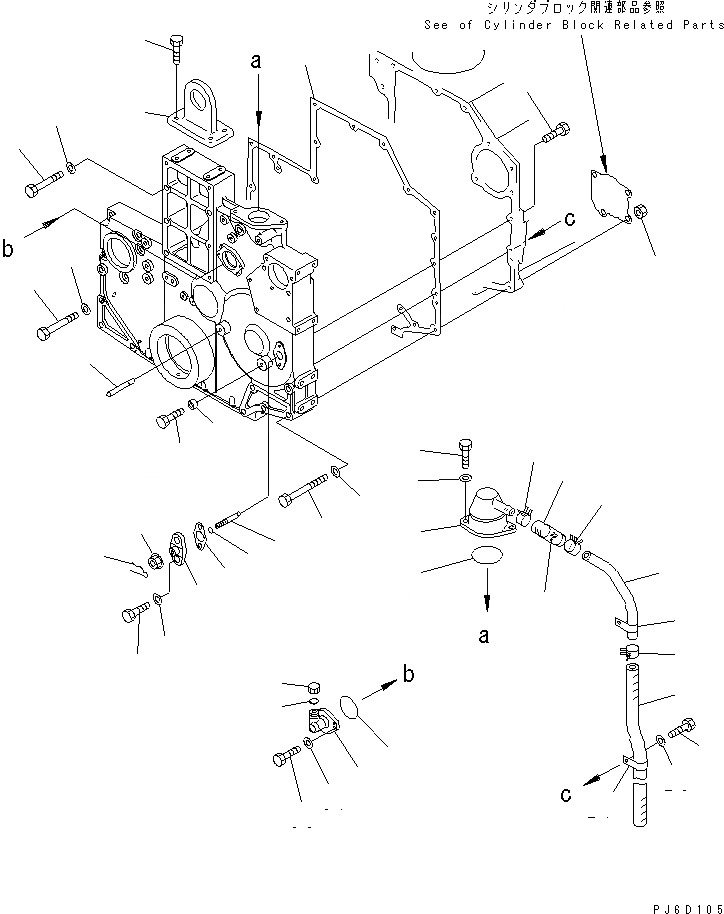 シリンダブロック関連部品参照
See of Cylinder Block Related Parts

a

b

c

a

b

c

PJ6D105