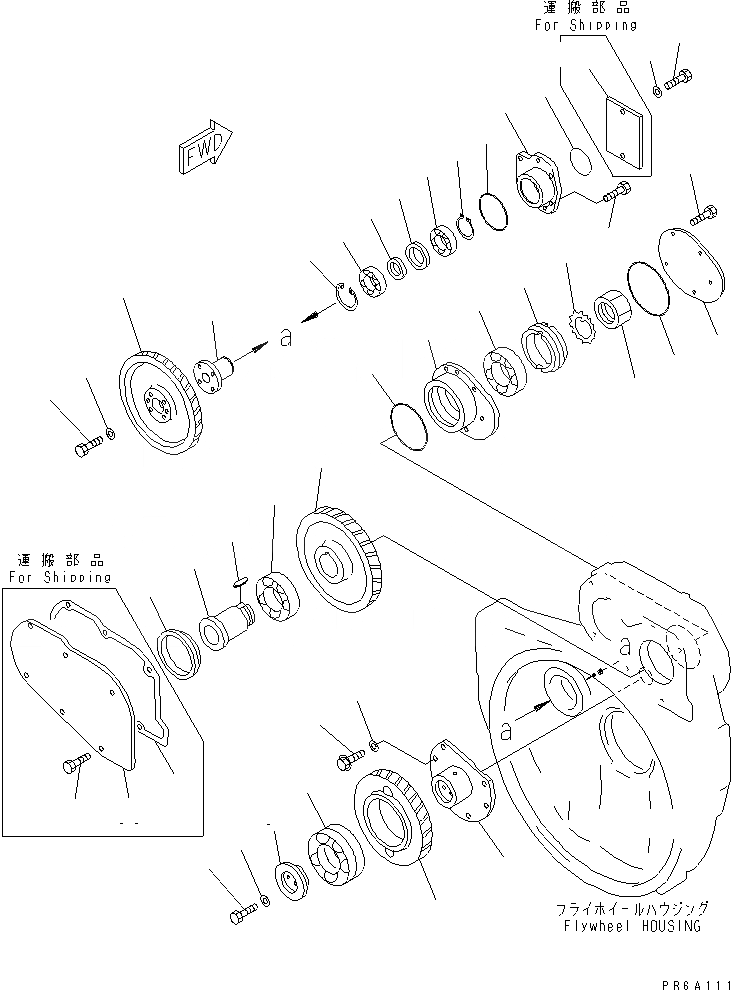 運搬部品
For Shipping

FWD

a

運搬部品
For Shipping

a

a

フライホイールハウジング
Flywheel HOUSING

PR6A111