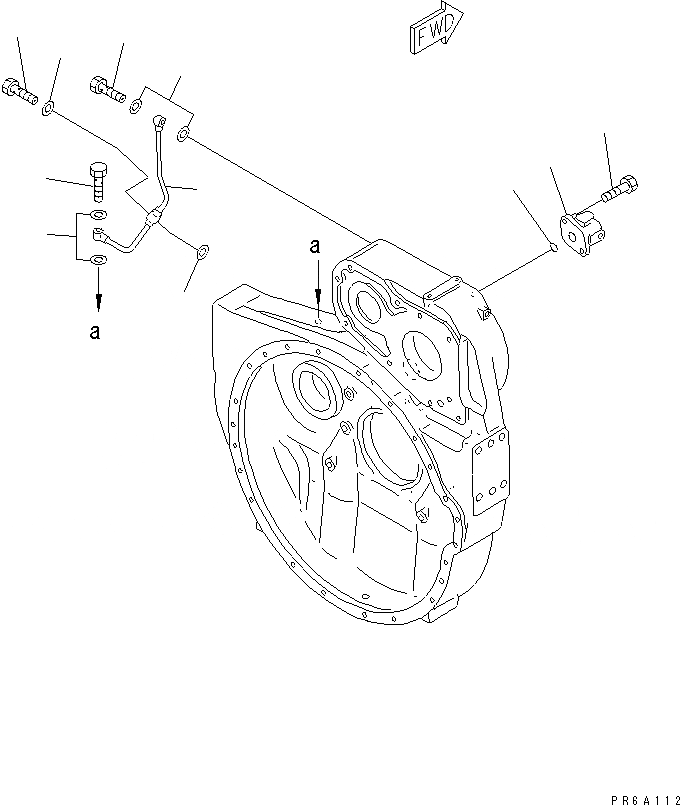 FWD

a

a

PR6A112