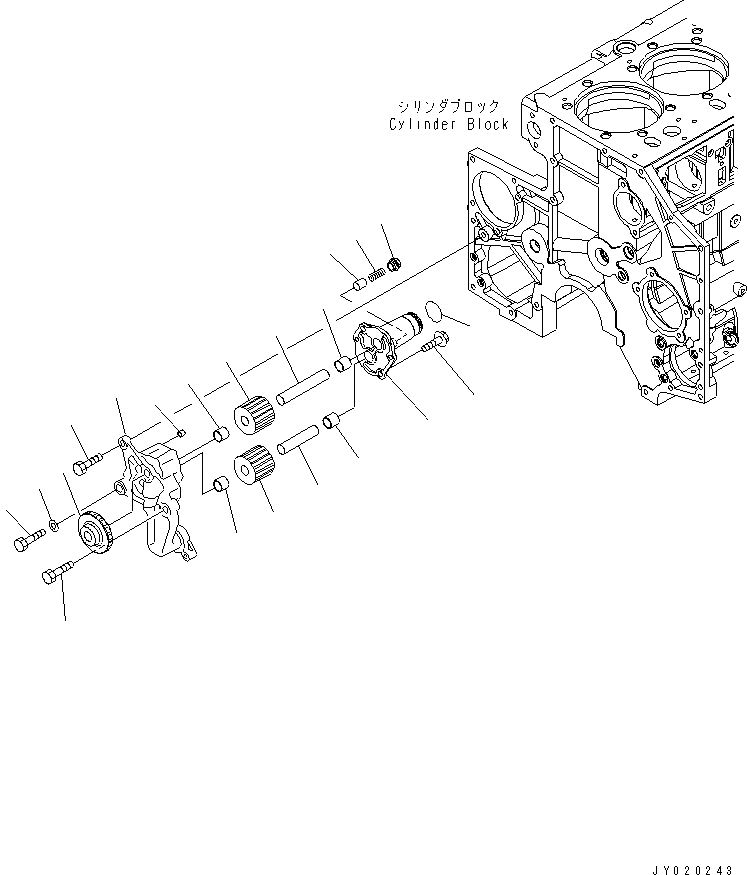 シリンダブロック
Cylinder Block

JY020243