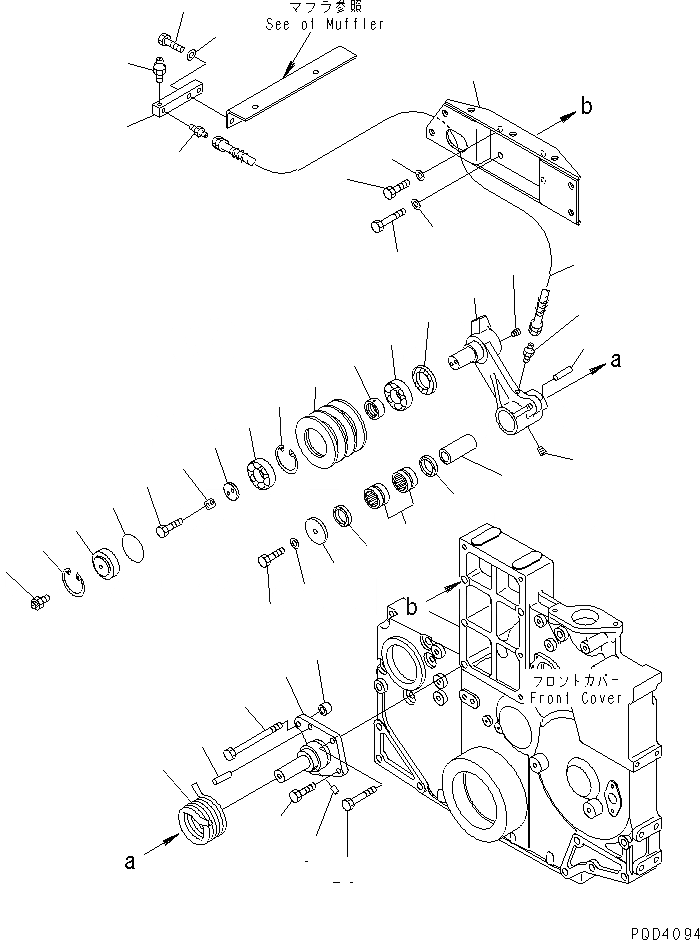 マフラ参照
See of Muffler

b

a

b

フロントカバー
Front Cover

a

PDD4094