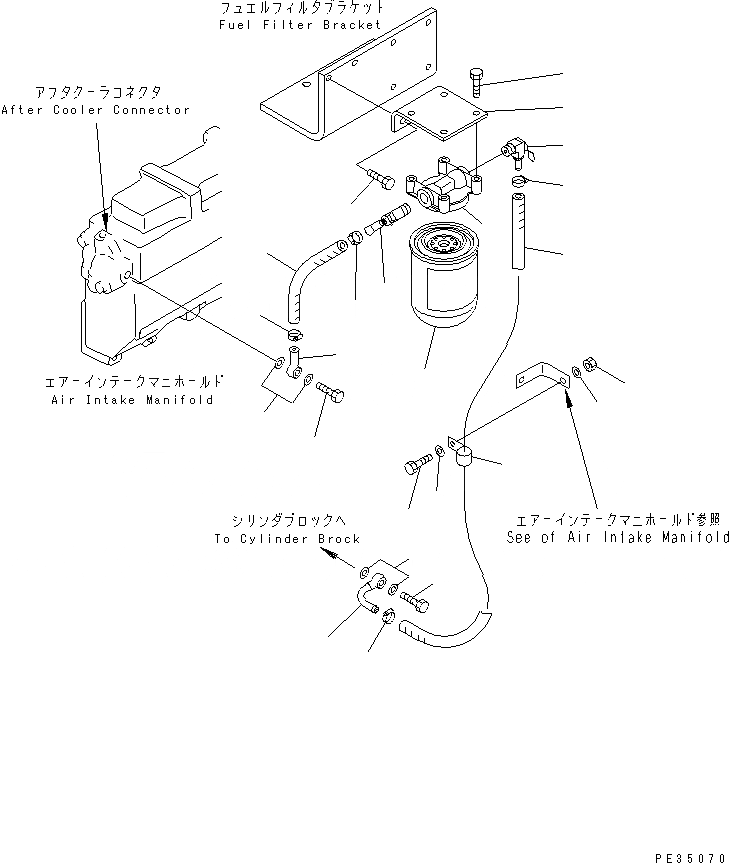 フュエルフィルタブラケット
Fuel Filter Bracket

アフタクーラコネクタ
After Cooler Connector

エアーインテークマニホールド
Air Intake Manifold

シリンダブロックへ
To Cylinder Brock

エアーインテークマニホールド参照
See of Air Intake Manifold

PE35070