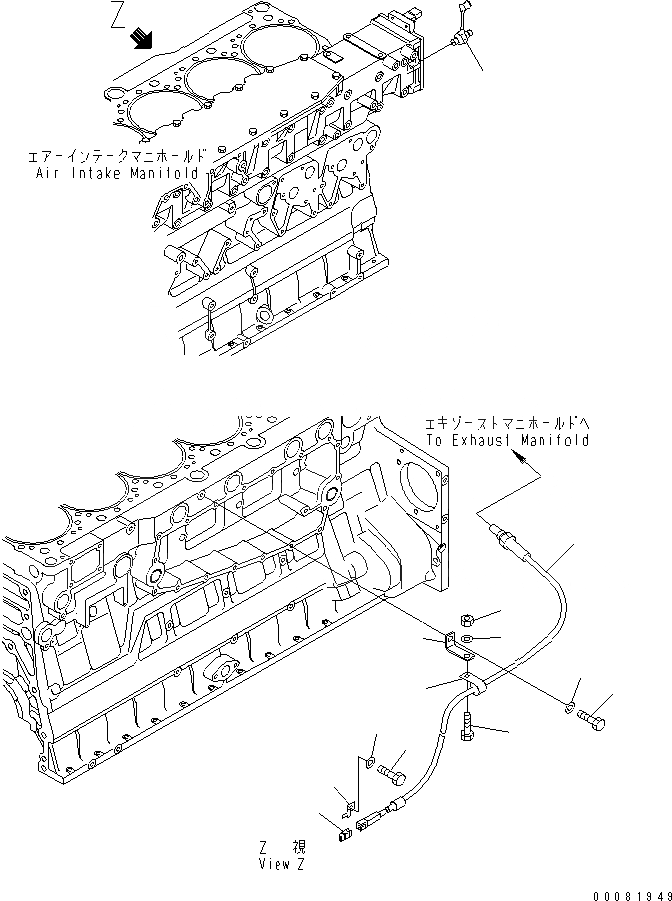 Z

エアーインテークマニホールド
Air Intake Manifold

エキゾーストマニホールドへ
To Exhaust Manifold

Z 視
View Z

00081949