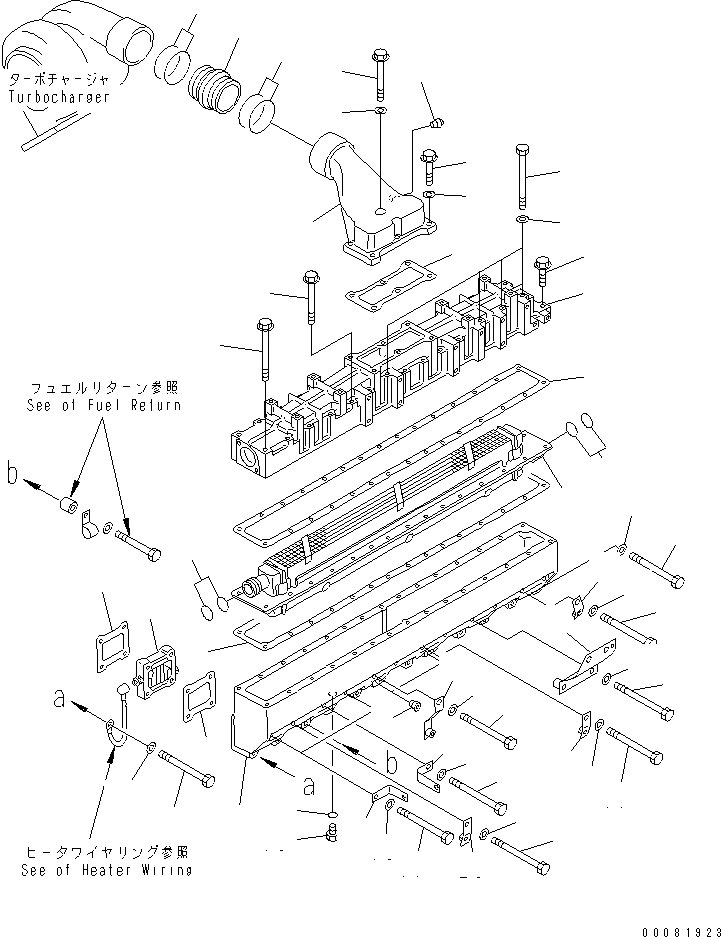 ターボチャージャ
Turbocharger

フュエルリターン参照
See of Fuel Return

b

a

b

a

ヒータワイヤリング参照
See of Heater Wiring

00081923