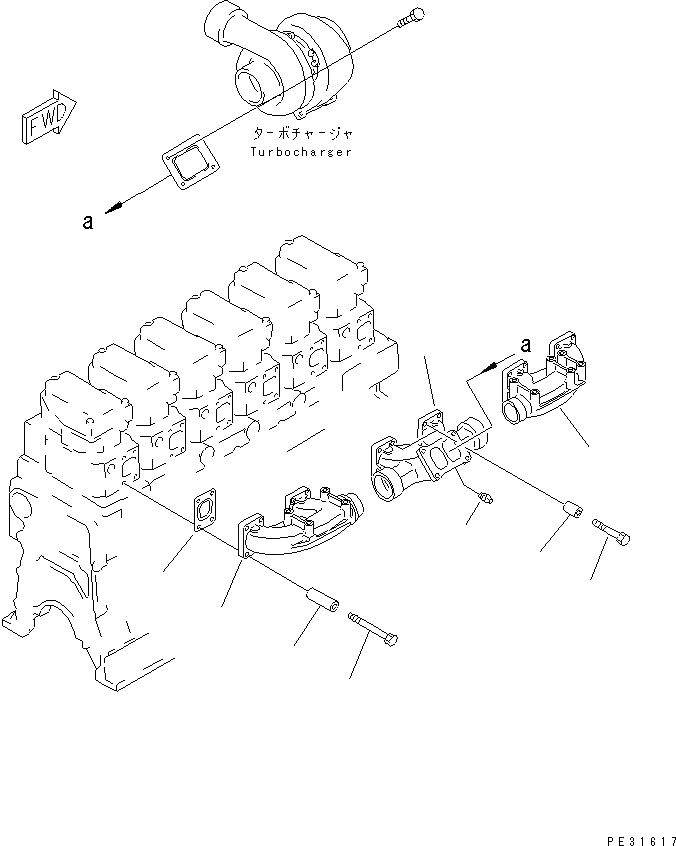 FWD

ターボチャージャ
Turbocharger

a

a

PE31617