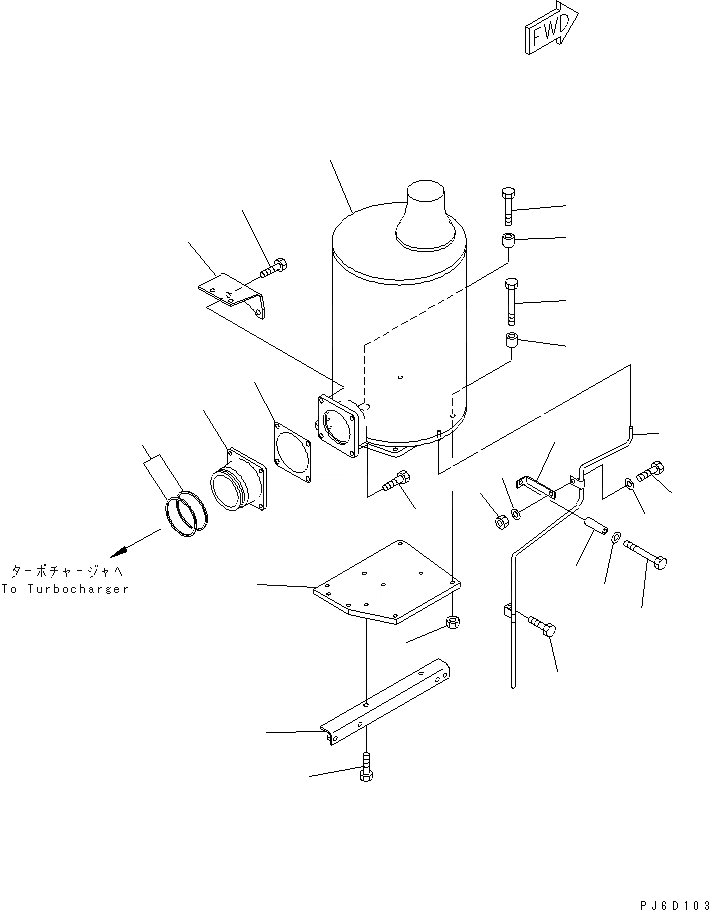 FWD

ターボチャージャヘ
To Turbocharger

PJ6D103