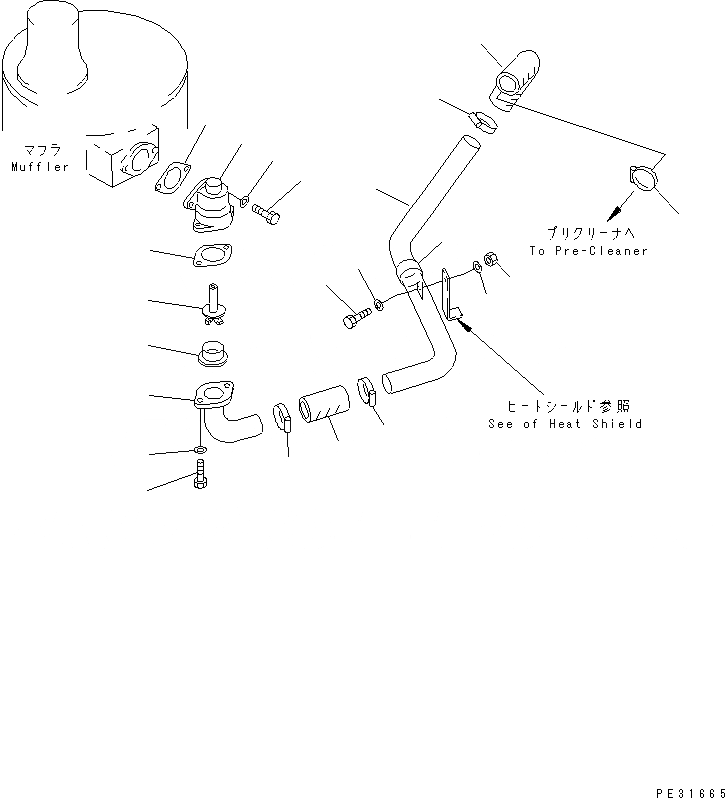 マフラ
Muffler

プリクリーナへ
To Pre-Cleaner

ヒートシールド参照
See of Heat Shield

PE31665