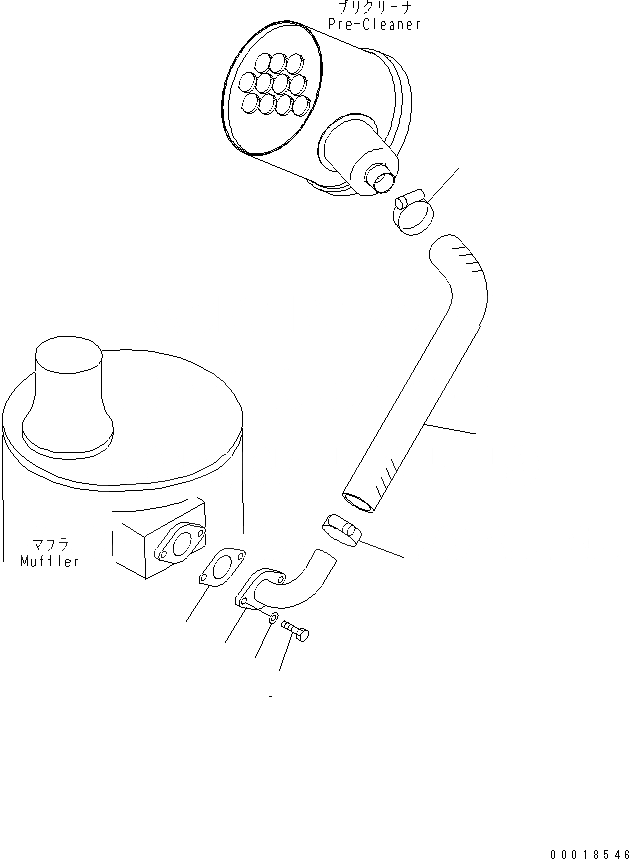 プリクリーナ
Pre-Cleaner

マフラ
Muffler

00018546