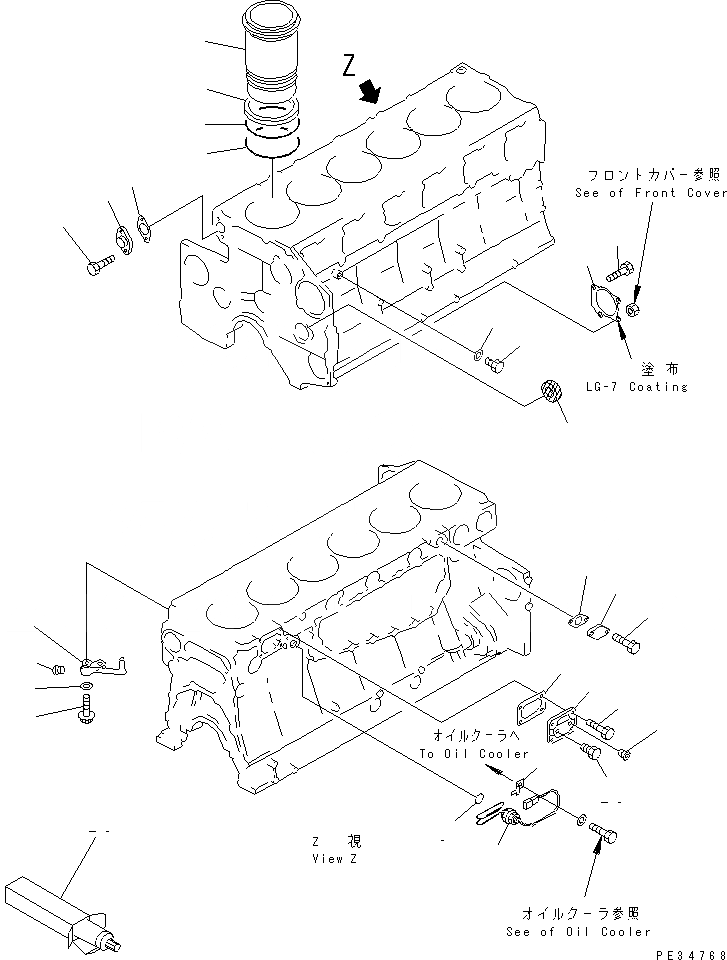 Z

フロントカバー参照
See of Front Cover

塗布
LG-7 Coating

オイルクーラへ
To Oil Cooler

Z 視
View Z

オイルクーラ参照
See of Oil Cooler

PE34768