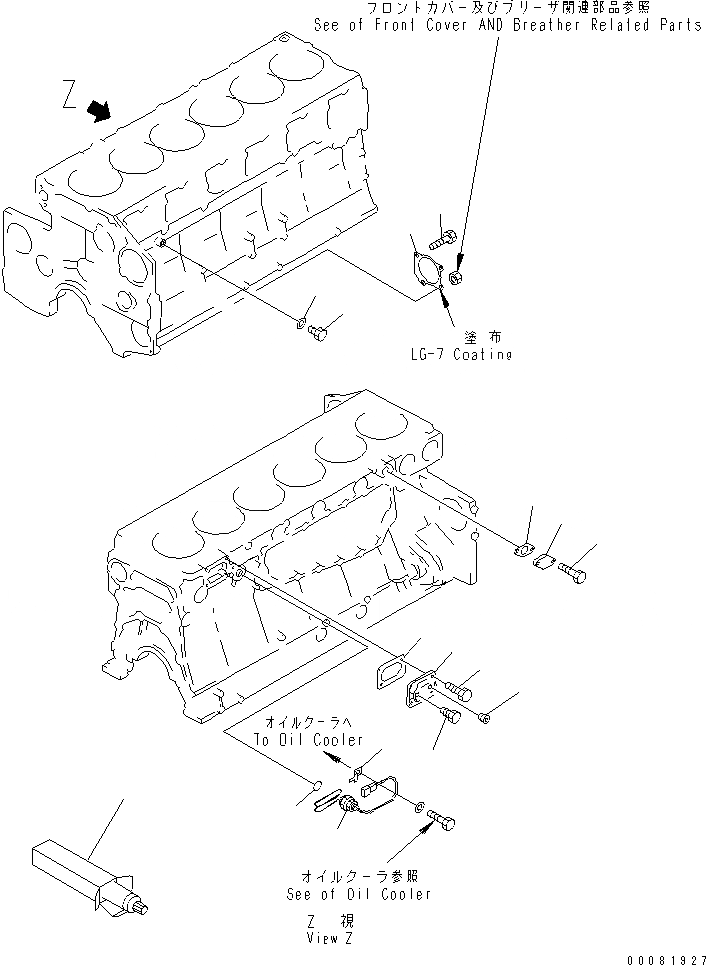 フロントカバー及びブリーザ関連部品参照
See of Front Cover AND Breather Related Parts

Z

塗布
LG-7 Coating

オイルクーラへ
To Oil Cooler

オイルクーラ参照
See of Oil Cooler

Z 視
View Z

00081927