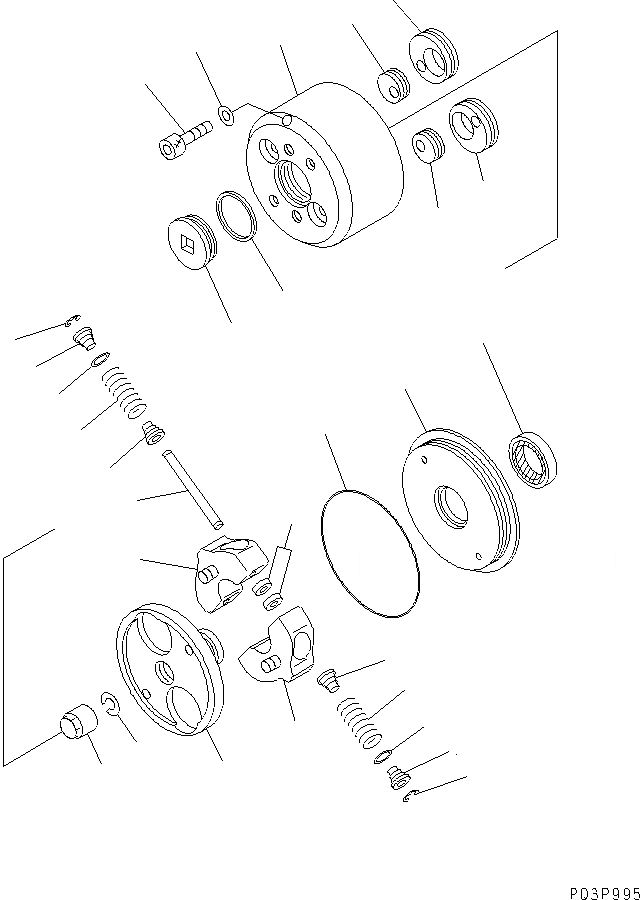 P03P995