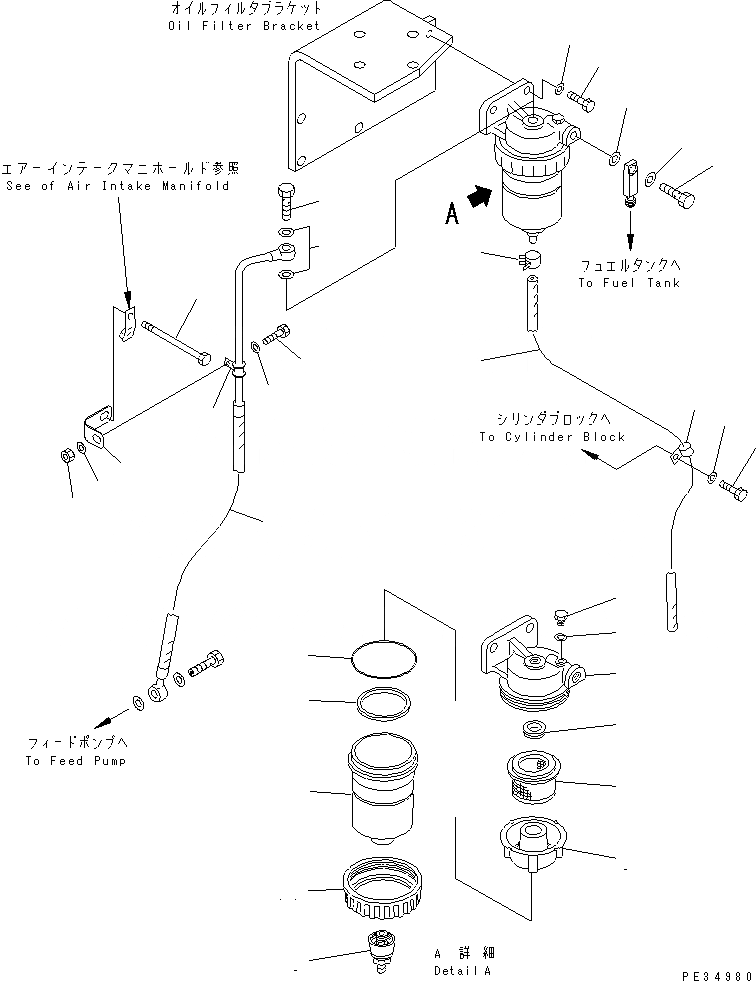 オイルフィルタブラケット
Oil Filter Bracket

エアーインテークマニホールド参照
See of Air Intake Manifold

A

フュエルタンクへ
To Fuel Tank

シリンダブロックへ
To Cylinder Block

フィードポンプへ
To Feed Pump

A 詳細
Detail A

PE34980