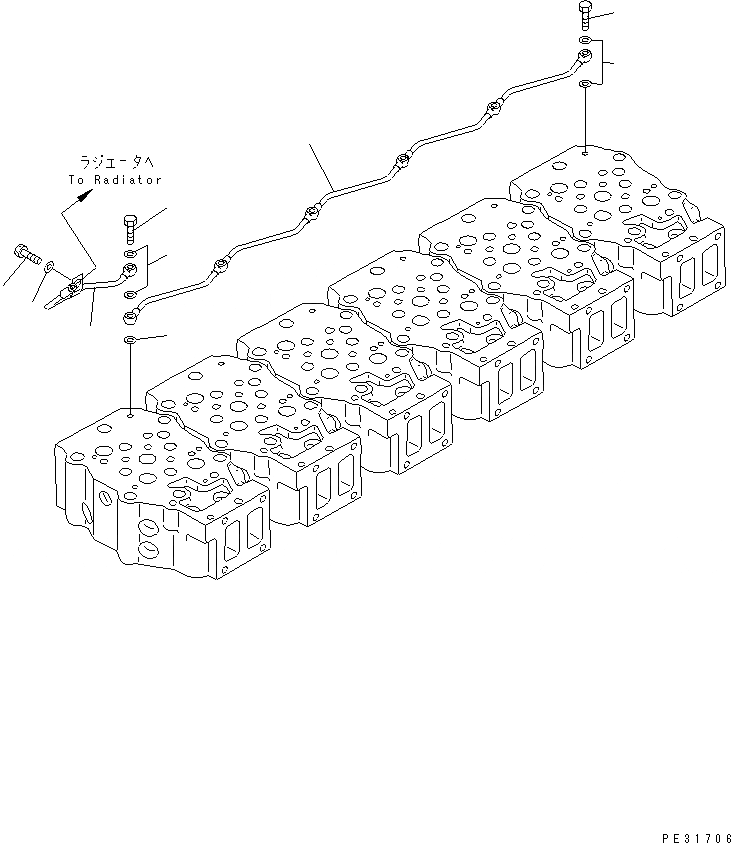 ラジエータへ
To Radiator

PE31706