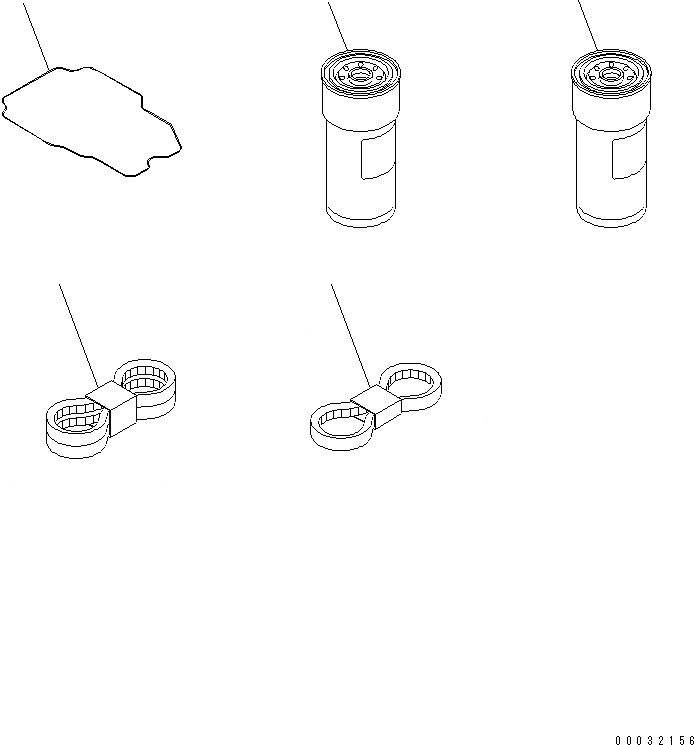 00032156