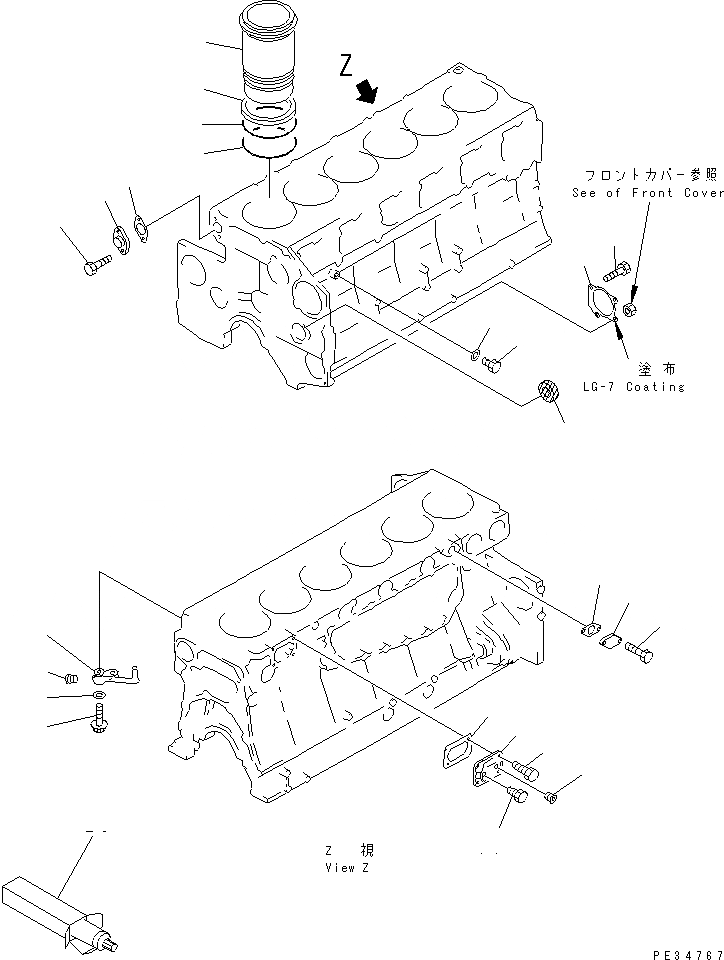 Z

フロントカバー参照
See of Front Cover

塗布
LG-7 Coating

Z 視
View Z

PE34767