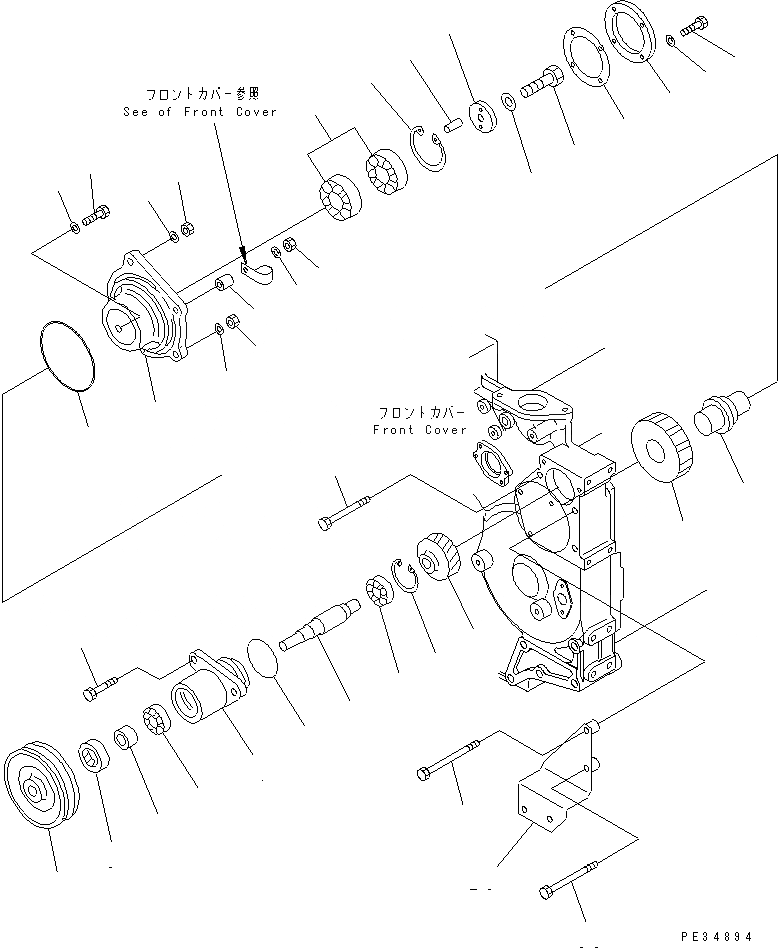 フロントカバー参照
See of Front Cover

フロントカバー
Front Cover

PE34894