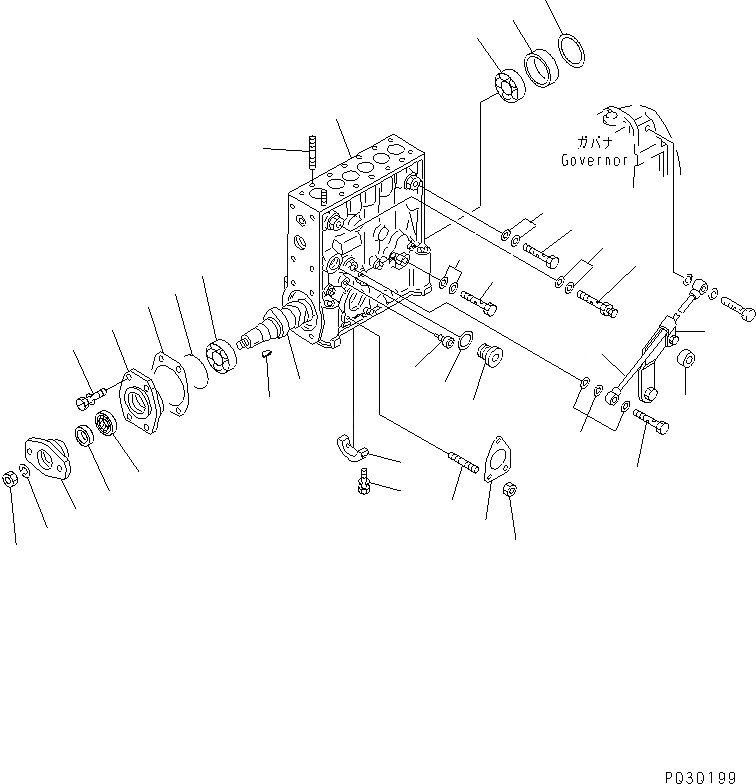 ガバナ
Governor

PQ30199