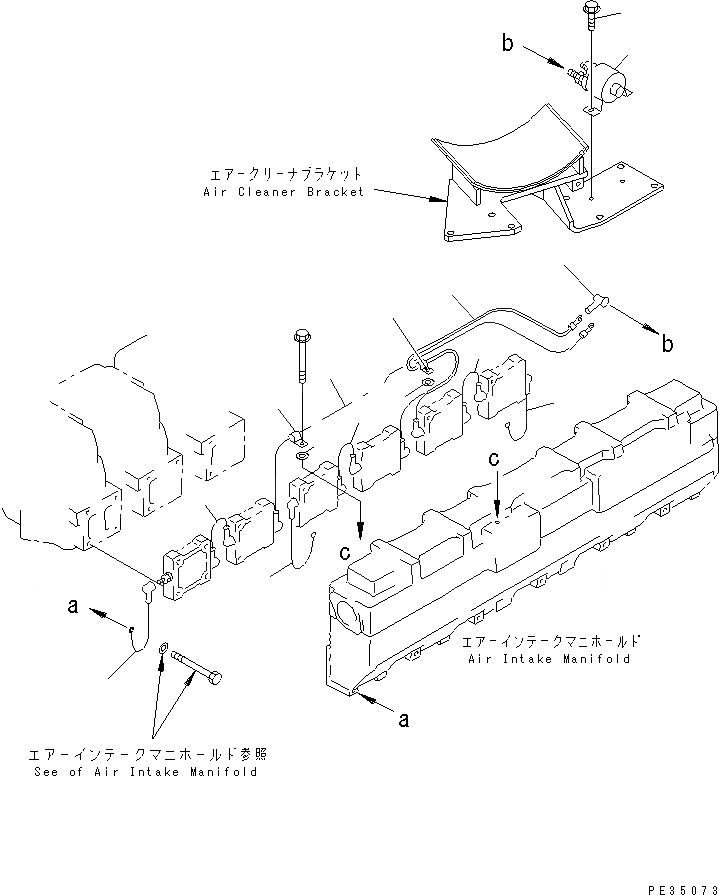 b

エアークリーナブラケット
Air Cleaner Bracket

b

c

c

a

エアーインテークマニホールド
Air Intake Manifold

a

エアーインテークマニホールド参照
See of Air Intake Manifold

PE35073