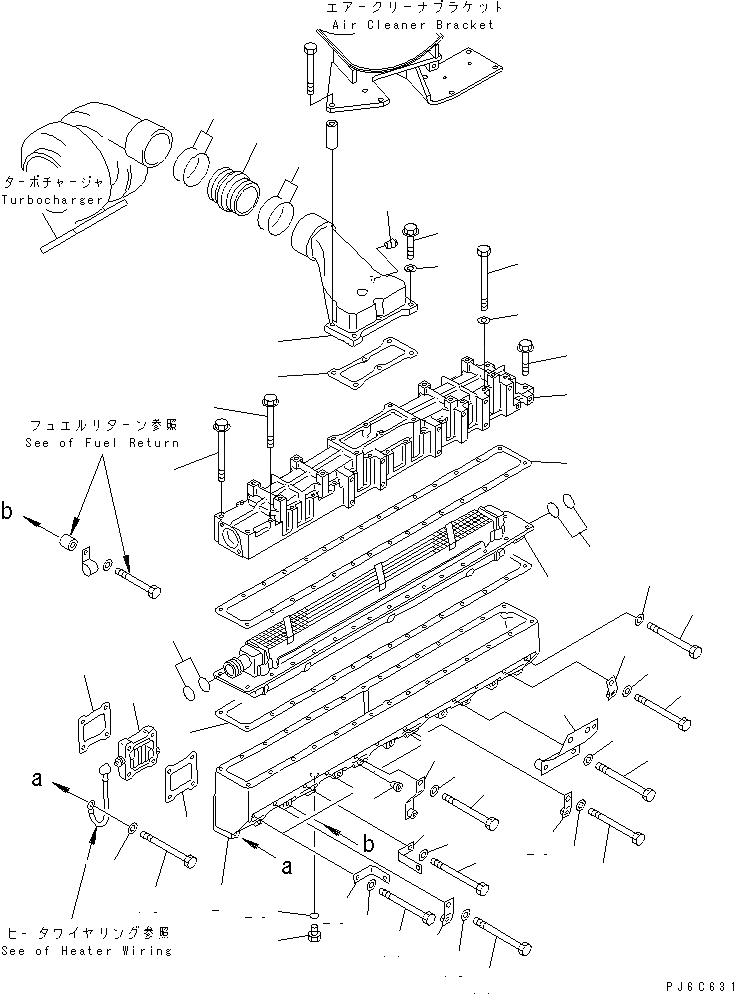 エアークリーナブラケット
Air Cleaner Bracket

ターボチャージャ
Turbocharger

フュエルリターン参照
See of Fuel Return

b

a

b

a

ヒータワイヤリング参照
See of Heater Wiring

PJ6C631