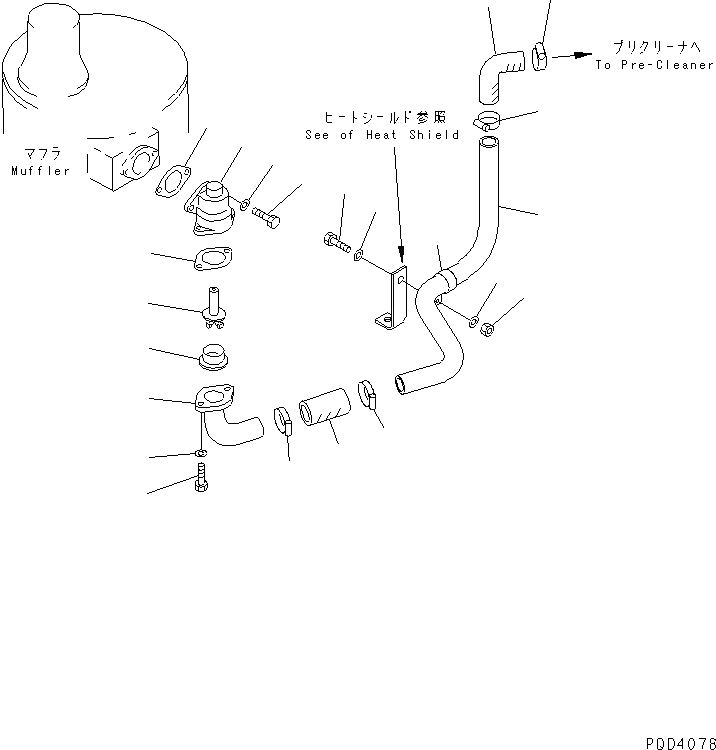 プリクリーナへ
To Pre-Cleaner

ヒートシールド参照
See of Heat Shield

マフラ
Muffler

PQD4078