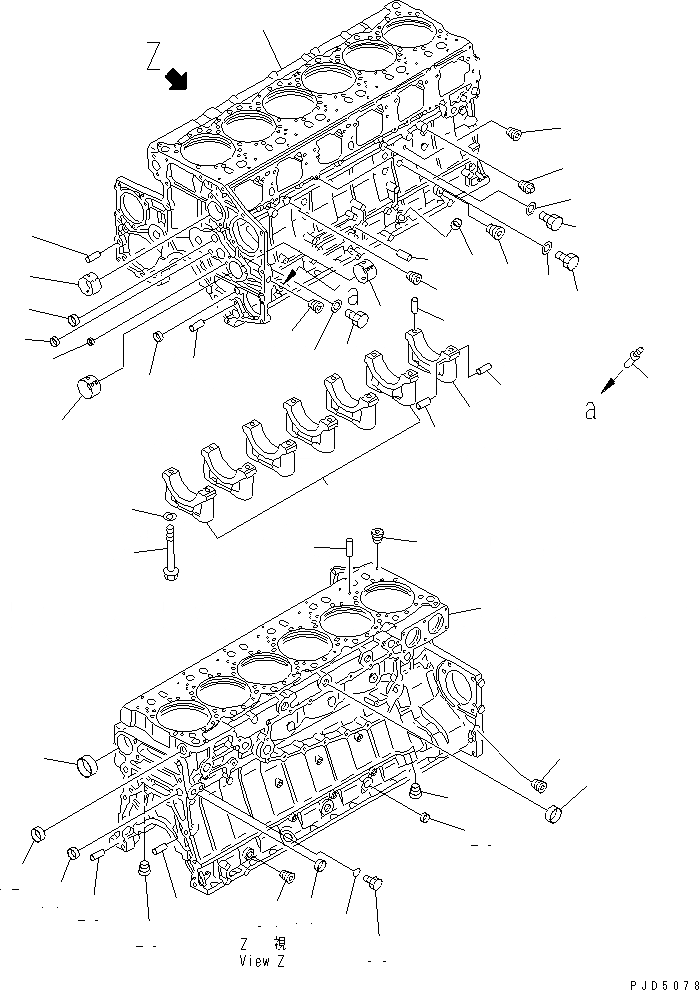 Z

a

a

Z 視
View Z

PJD5078