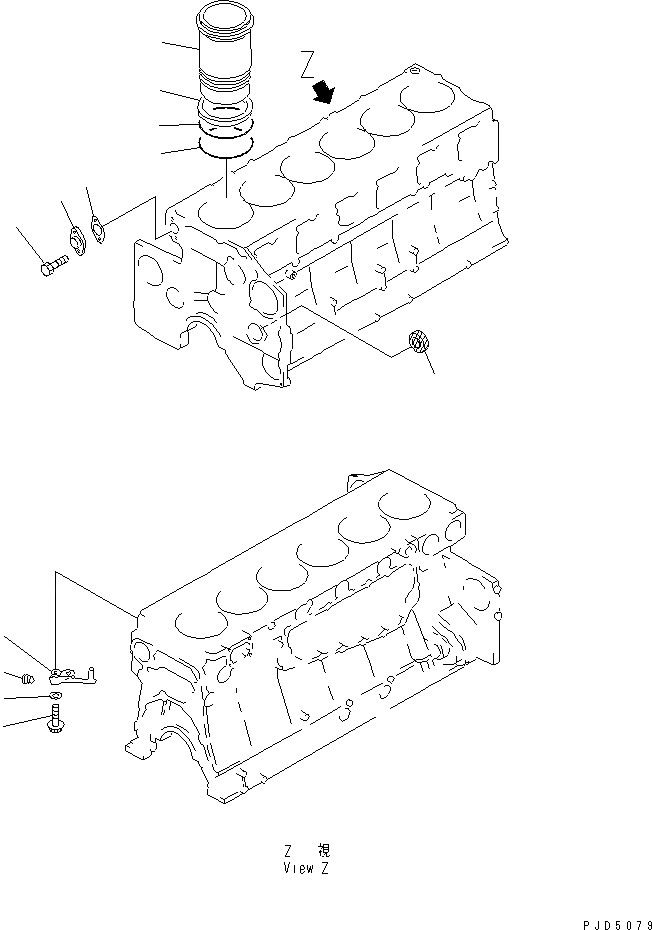 Z

Z 視
View Z

PJD5079