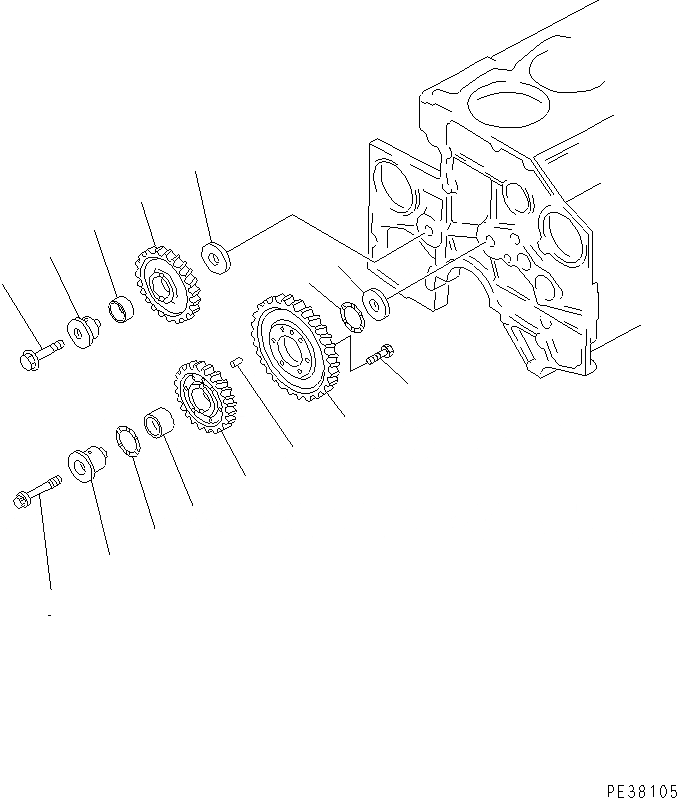 PE38105