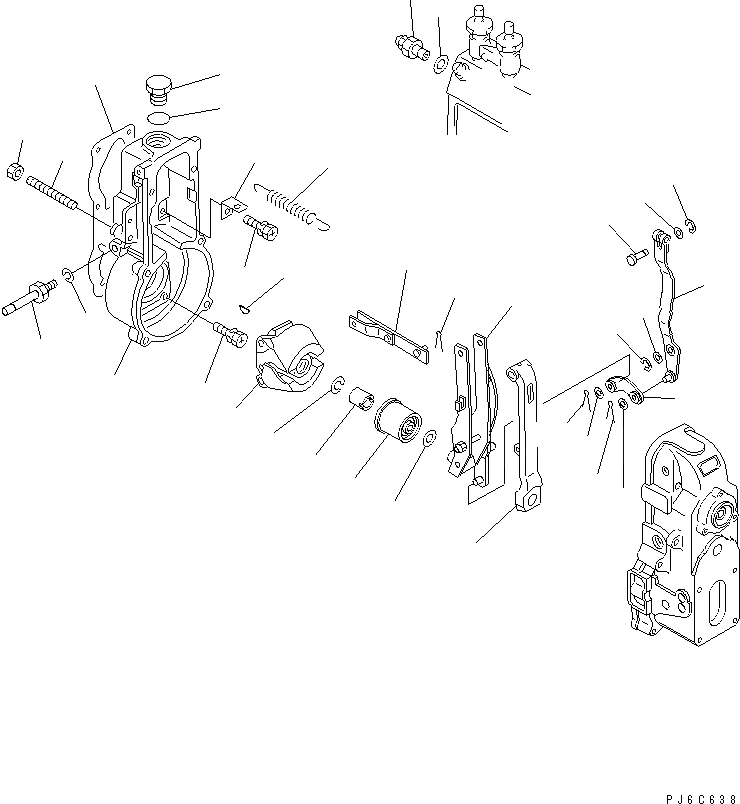 PJ6C638