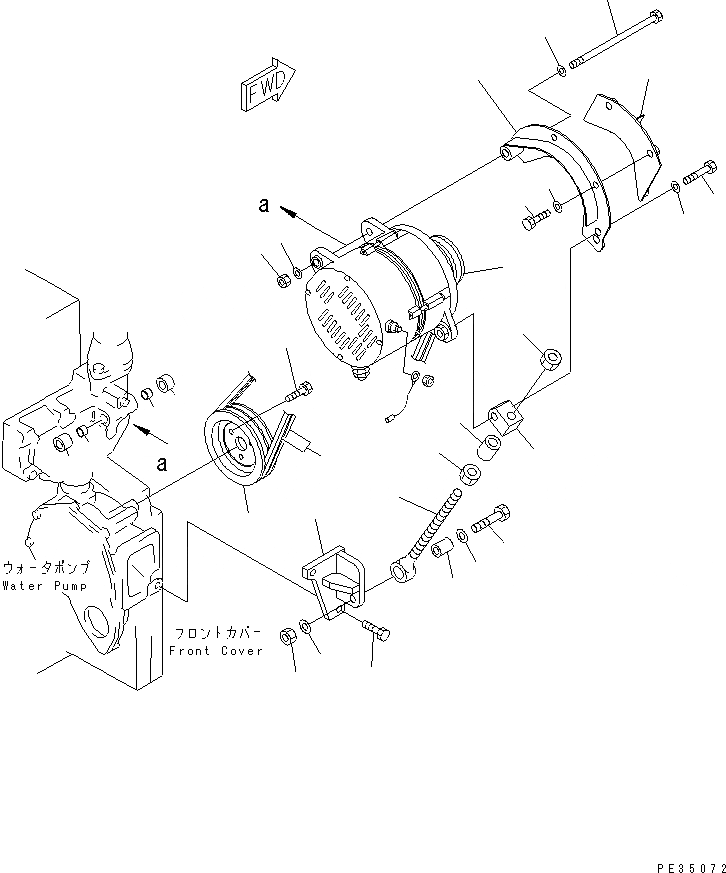 FWD

a

a

ウォータポンプ
Water Pump

フロントカバー
Front Cover

PE35072