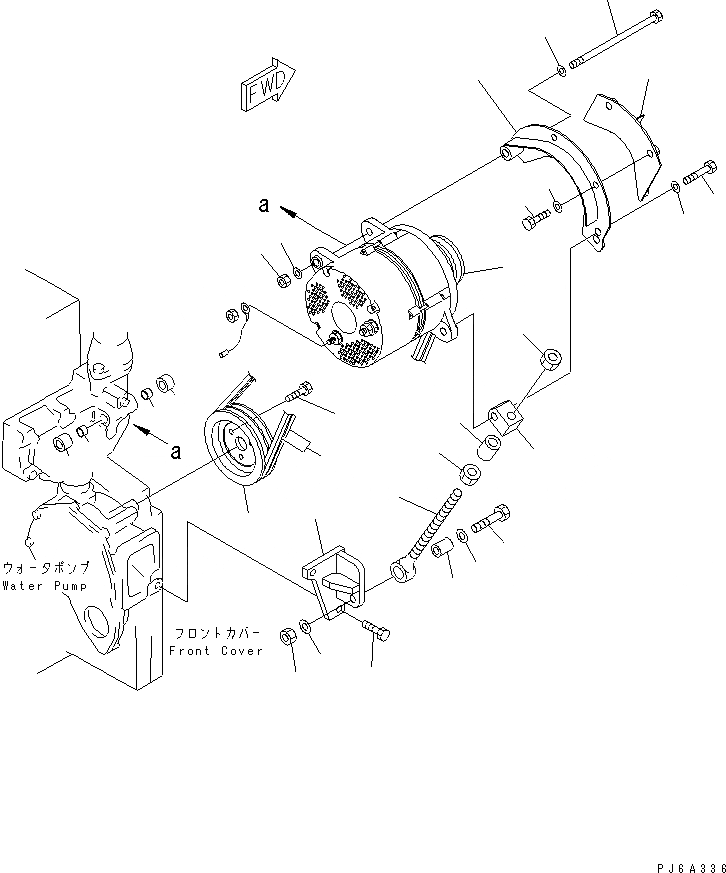 FWD

a

a

ウォータポンプ
Water Pump

フロントカバー
Front Cover

PJ6A336