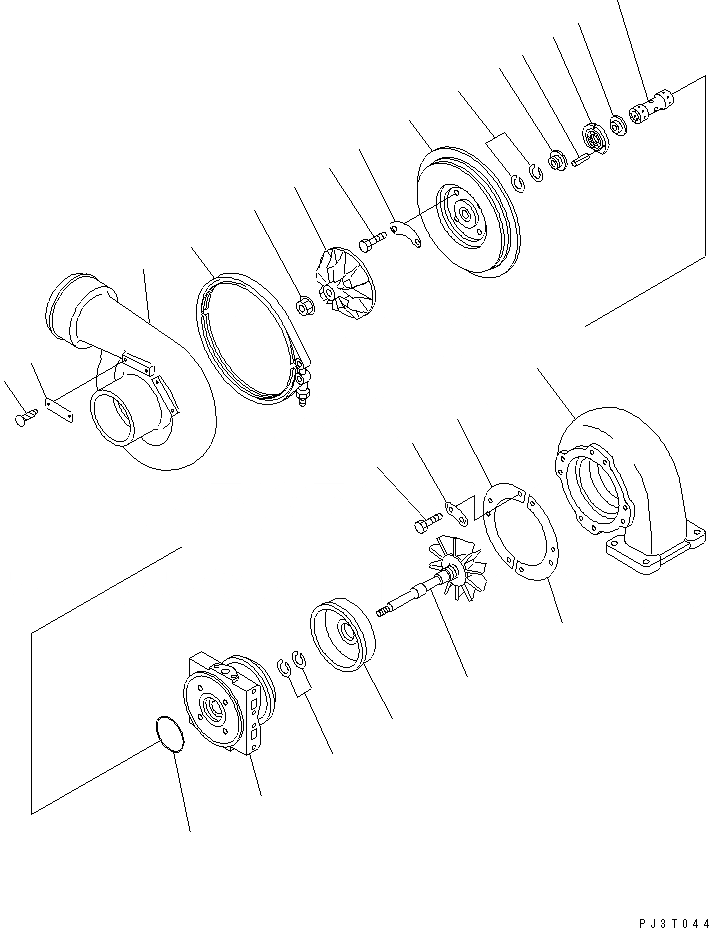 PJ3T044