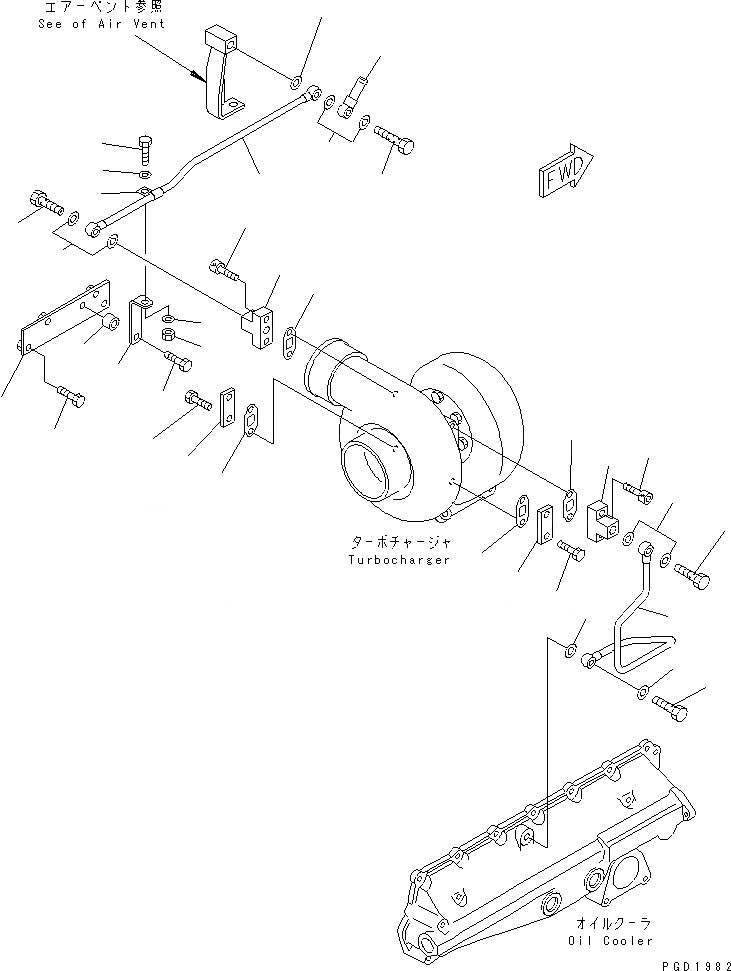 エアーベント参照
See of Air Vent

FWD

ターボチャージャ
Turbocharger

オイルクーラ
Oil Cooler

PGD1982