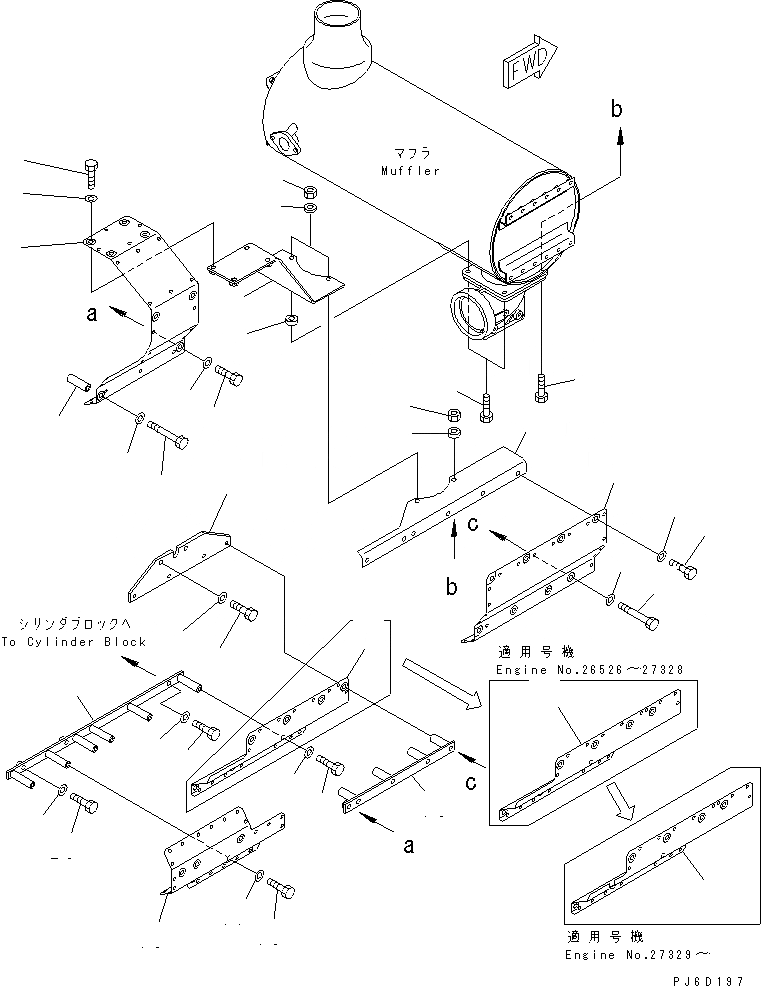 FWD

b

マフラ
Muffler

a

c

b

シリンダブロックへ
To Cylinder Block

適用号機
Engine No.26526～27328

c

a

適用号機
Engine No.27329～

PJ6D197