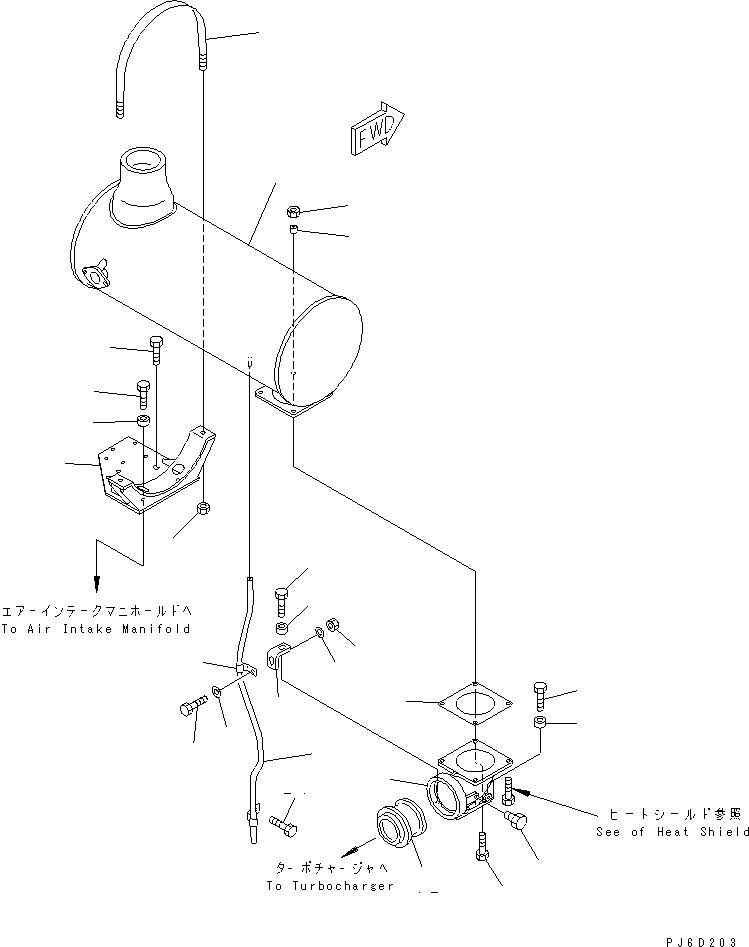 FWD

エアーインテークマニホールドへ
To Air Intake Manifold

ヒートシールド参照
See of Heat Shield

ターボチャージャへ
To Turbocharger

PJ6D203