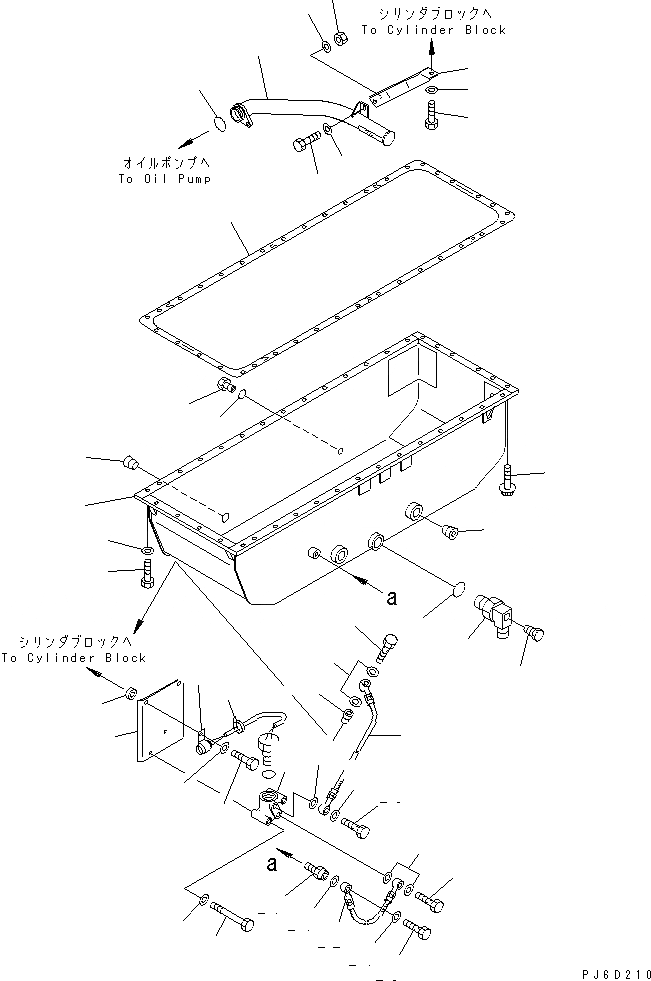 シリンダブロックへ
To Cylinder Block

オイルポンプへ
To Oil Pump

a

シリンダブロックへ
To Cylinder Block

a

PJ6D210