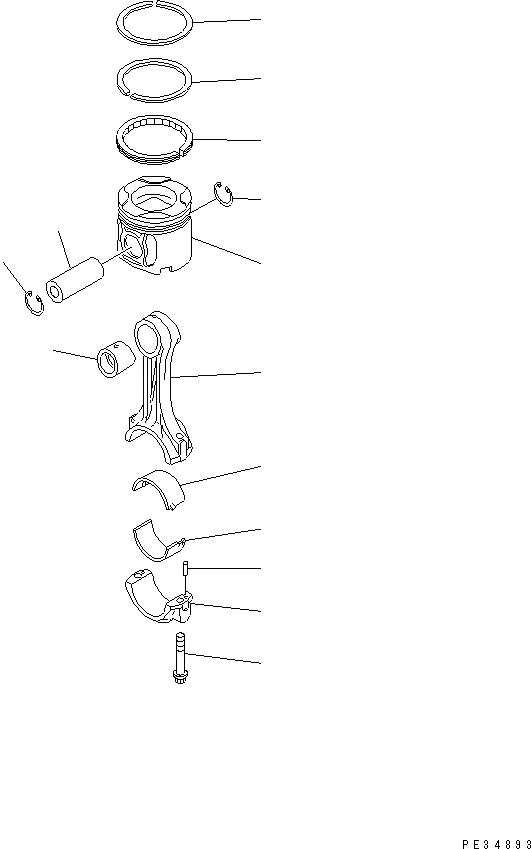 PE34893