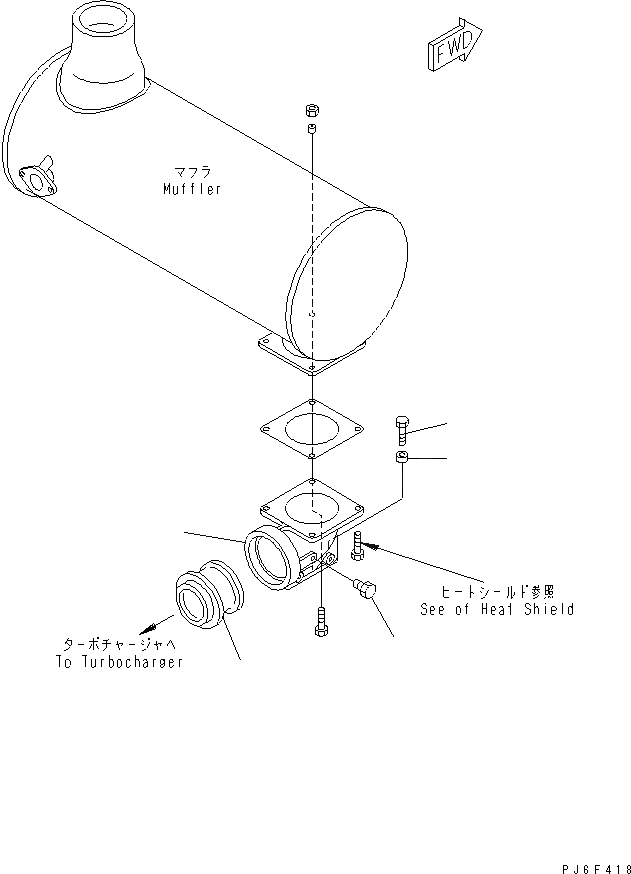 FWD

マフラ
Muffler

ヒートシールド参照
See of Heat Shield

ターボチャージャへ
To Turbocharger

PJ6F418