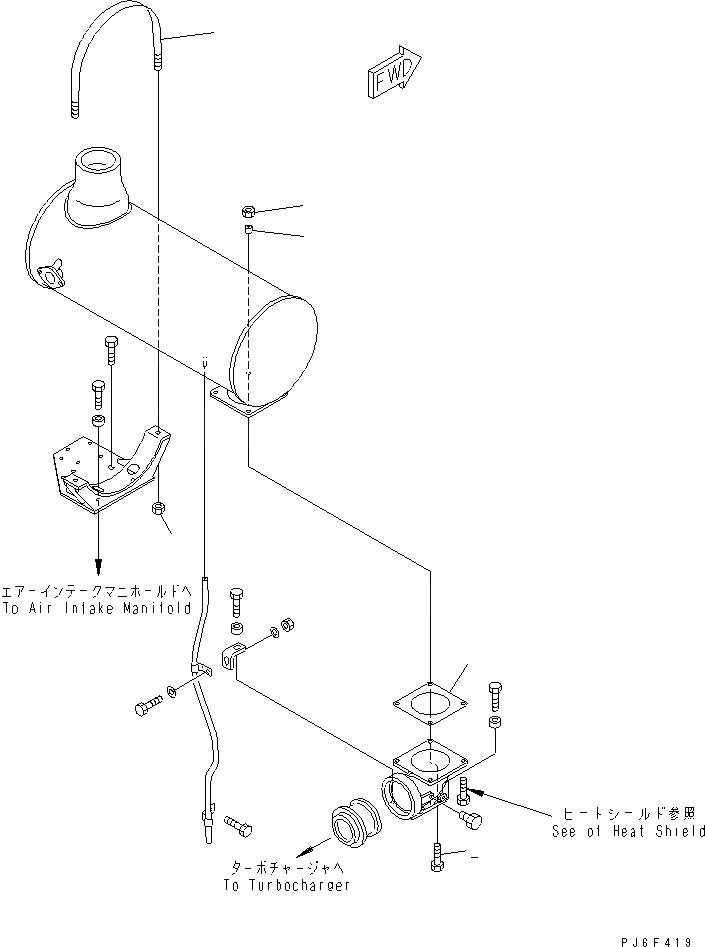 FWD

エアーインテークマニホールドへ
To Air Intake Manifold

ヒートシールド参照
See of Heat Shield

ターボチャージャへ
To Turbocharger

PJ6F419