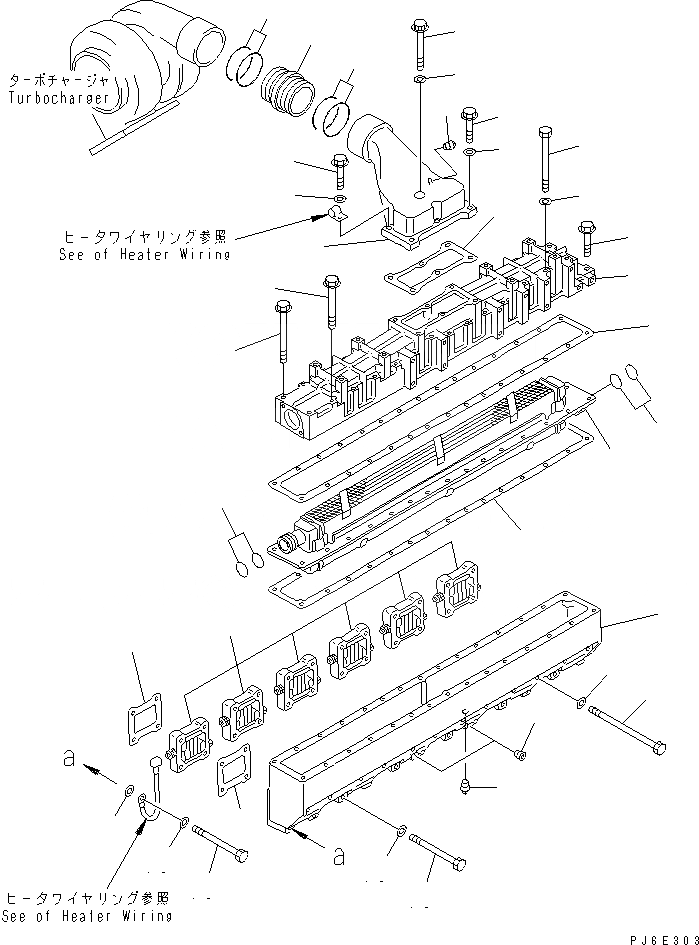 ターボチャージャ
Turbocharger

ヒータワイヤリング参照
See of Heater Wiring

a

a

ヒータワイヤリング参照
See of Heater Wiring

PJ6E303