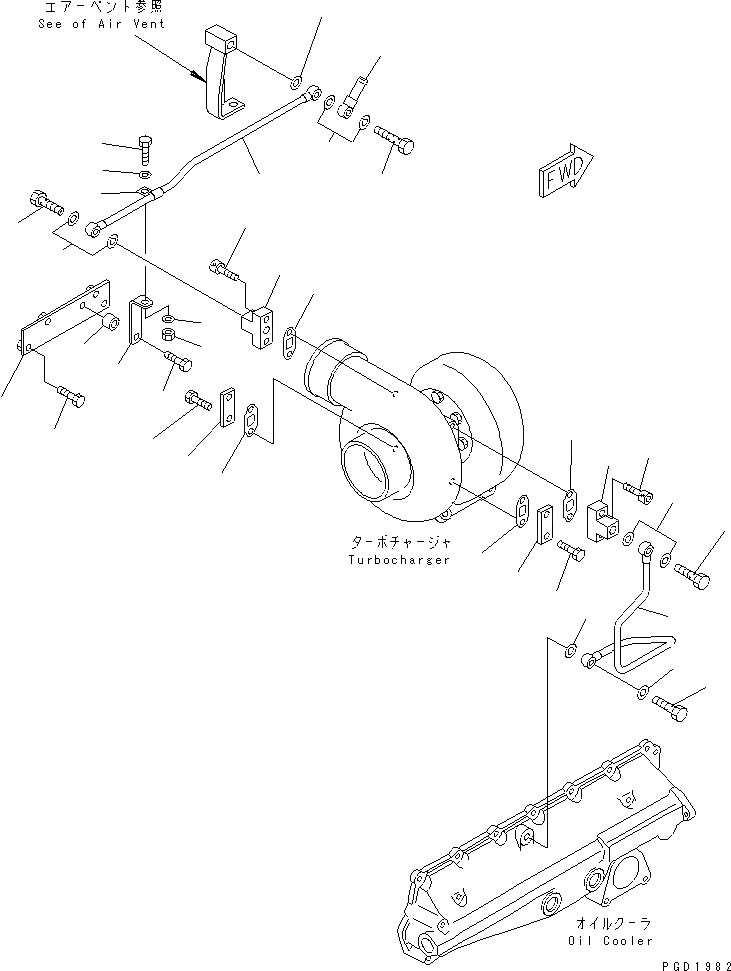 エアーベント参照
See of Air Vent

FWD

ターボチャージャ
Turbocharger

オイルクーラ
Oil Cooler

PGD1982