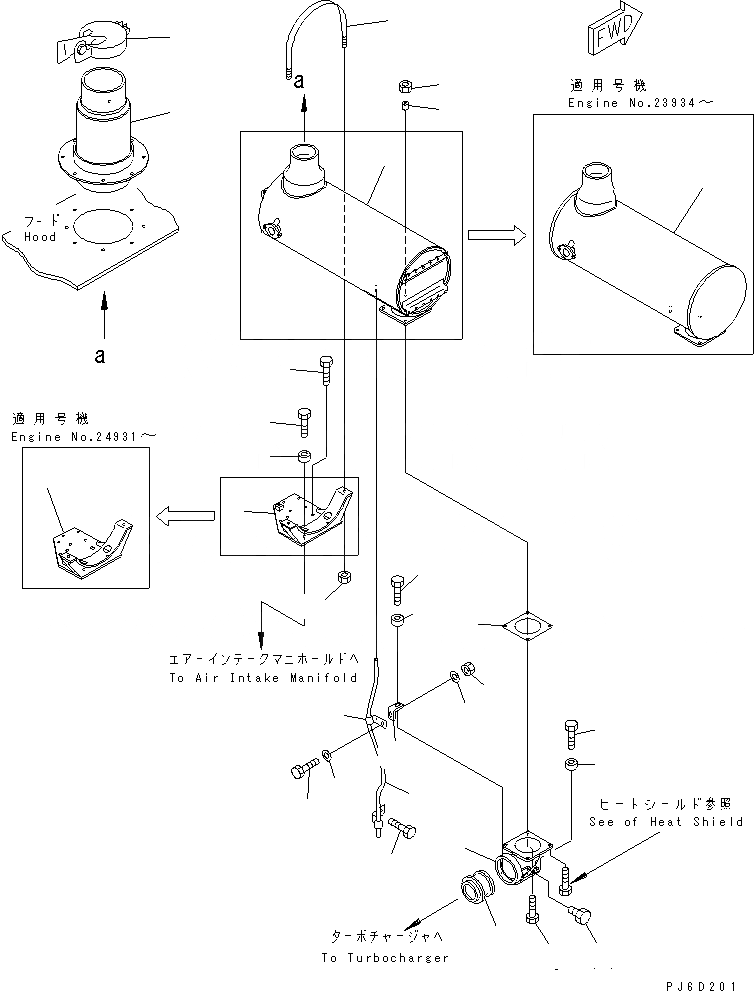 FWD

適用号機
Engine No.23934～

a

フード
Hood

a

適用号機
Engine No.24931～

エアーインテークマニホールドへ
To Air Intake Manifold

ヒートシールド参照
See of Heat Shield

ターボチャージャへ
To Turbocharger

PJ6D201