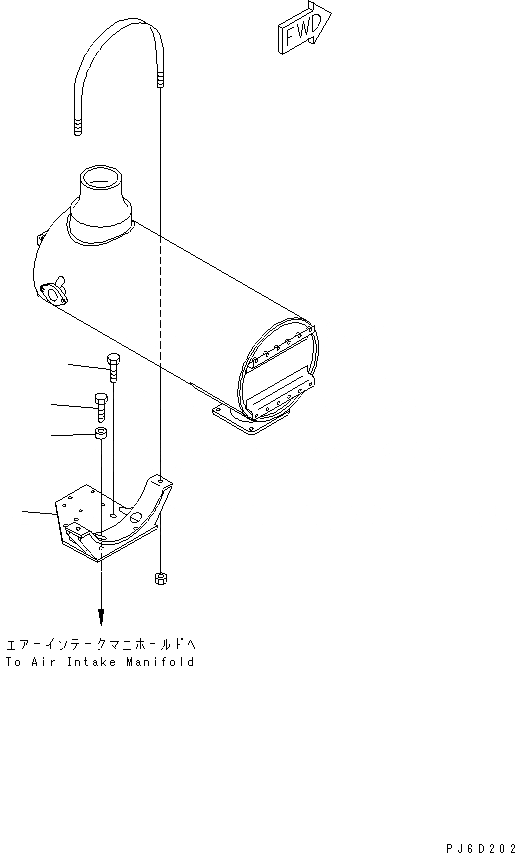 FWD

エアーインテークマニホールドへ
To Air Intake Manifold

PJ6D202